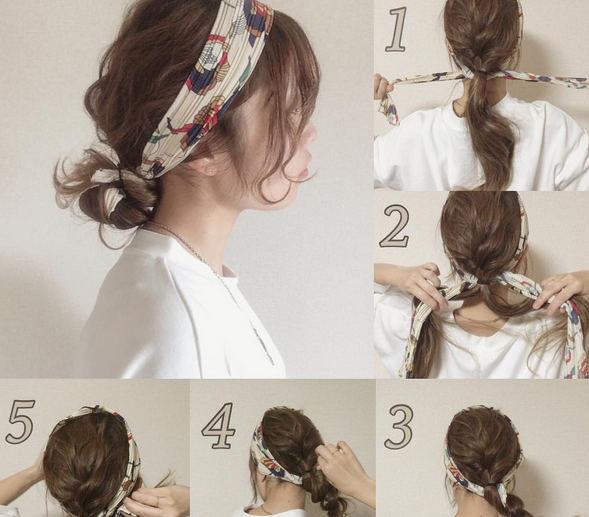 1
2
5
4
3